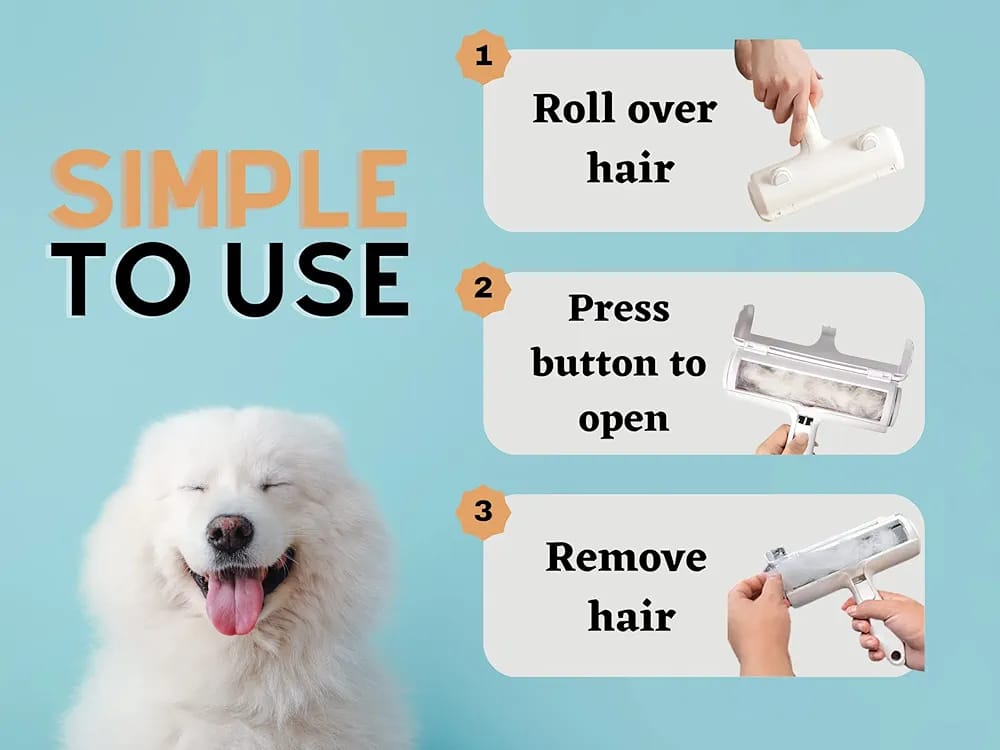 SIMPLE
TO USE

1
Roll over hair

2
Press button to open

3
Remove hair