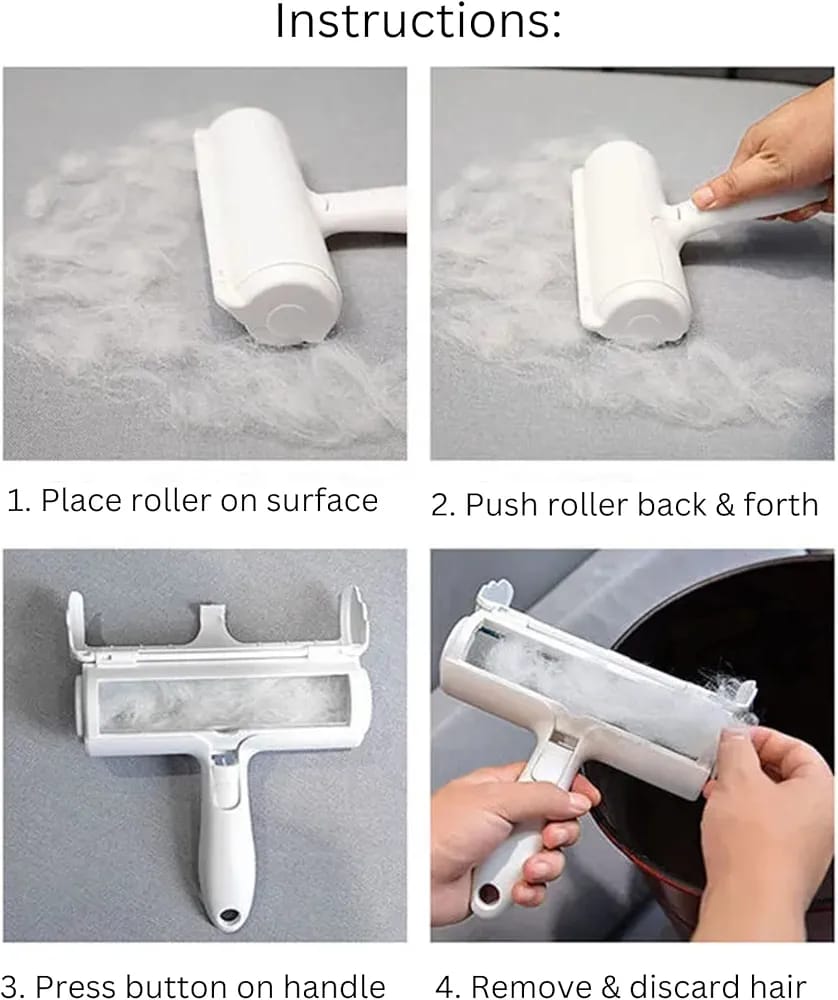 Instructions:

1. Place roller on surface

2. Push roller back & forth

3. Press button on handle

4. Remove & discard hair