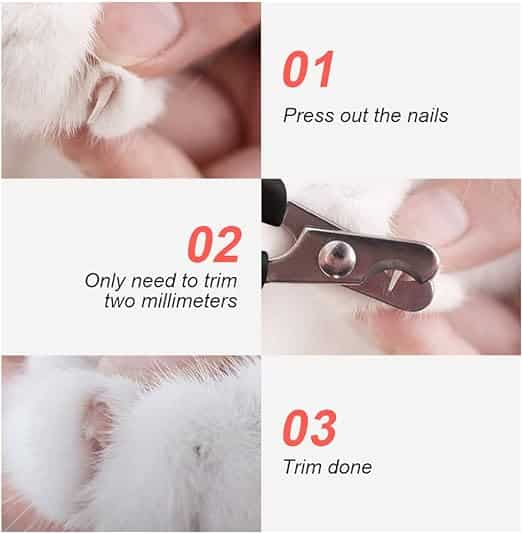 01
Press out the nails

02
Only need to trim two millimeters

03
Trim done